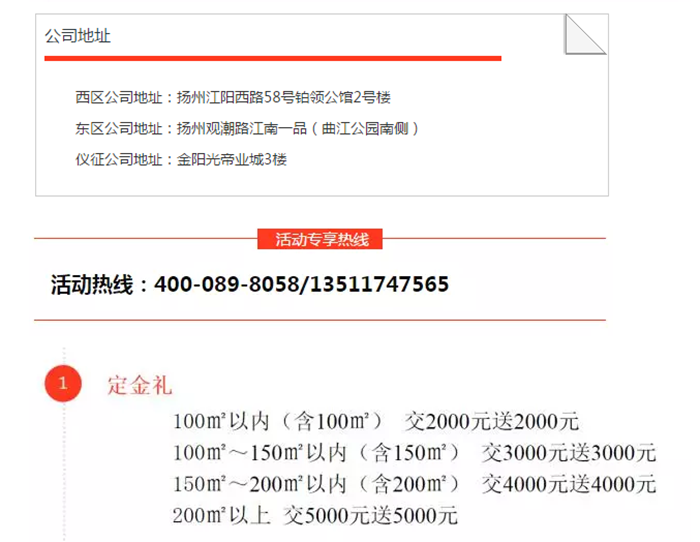 公司地址

西区公司地址：扬州江阳西路58号铂领公馆2号楼

东区公司地址：扬州观潮路江南一品（曲江公园南侧）

仪征公司地址：金阳光帝业城3楼

活动专享热线

活动热线：400-089-8058/13511747565

1

定金礼

100㎡以内（含100㎡） 交2000元送2000元

100㎡～150㎡以内（含150㎡） 交3000元送3000元

150㎡～200㎡以内（含200㎡） 交4000元送4000元

200㎡以上 交5000元送5000元